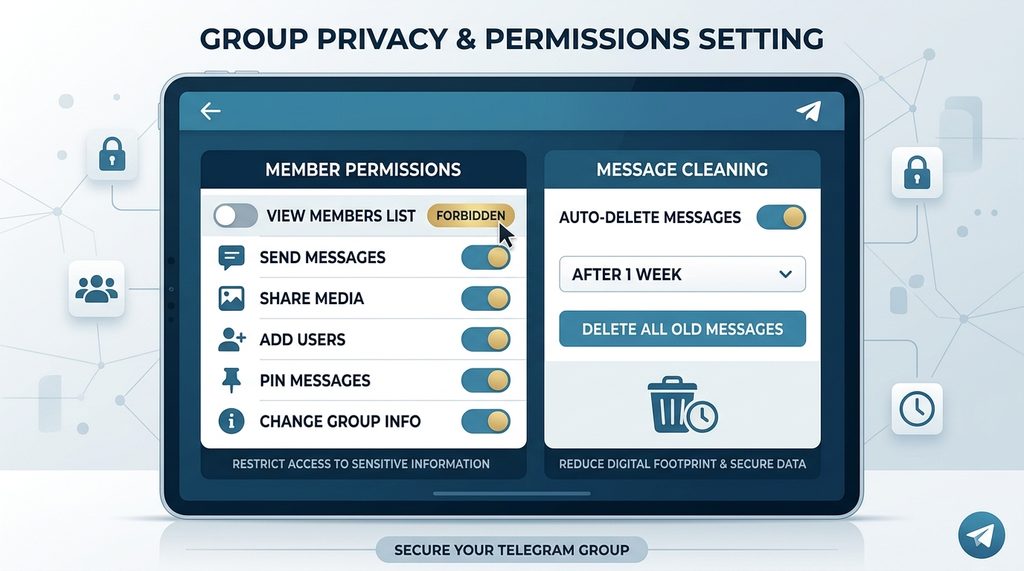 GROUP PRIVACY & PERMISSIONS SETTING

MEMBER PERMISSIONS

VIEW MEMBERS LIST FORBIDDEN

SEND MESSAGES

SHARE MEDIA

ADD USERS

PIN MESSAGES

CHANGE GROUP INFO

RESTRICT ACCESS TO SENSITIVE INFORMATION

MESSAGE CLEANING

AUTO-DELETE MESSAGES

AFTER 1 WEEK

DELETE ALL OLD MESSAGES

REDUCE DIGITAL FOOTPRINT & SECURE DATA

SECURE YOUR TELEGRAM GROUP